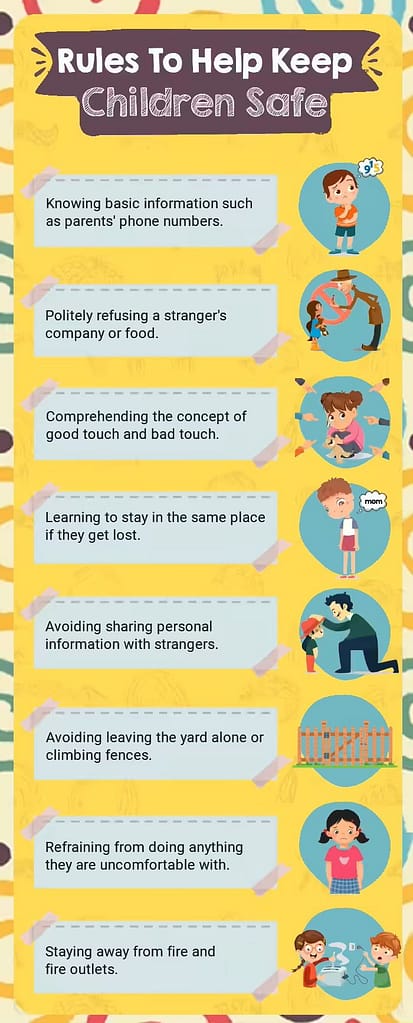 Rules To Help Keep Children Safe

Knowing basic information such as parents' phone numbers.

Politely refusing a stranger's company or food.

Comprehending the concept of good touch and bad touch.

Learning to stay in the same place if they get lost.

mom

Avoiding sharing personal information with strangers.

Avoiding leaving the yard alone or climbing fences.

Refraining from doing anything they are uncomfortable with.

Staying away from fire and fire outlets.